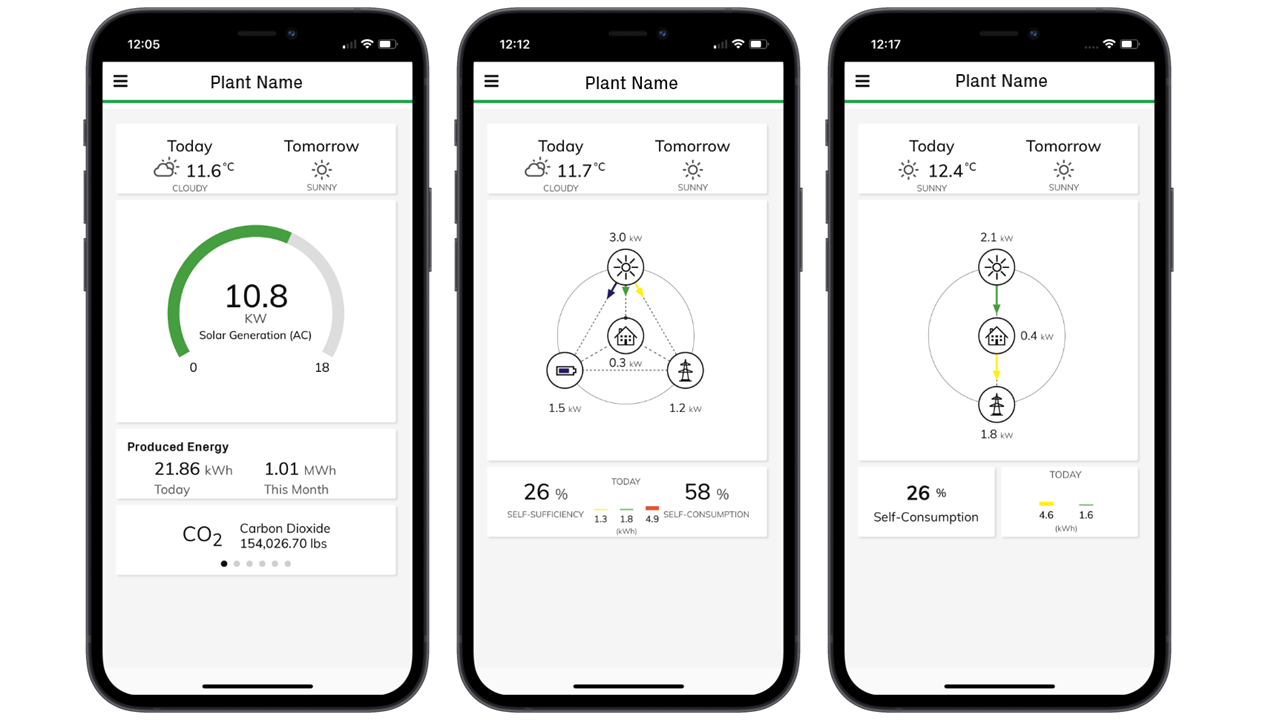 12:05

Plant Name

Today
11.6 °C
CLOUDY

Tomorrow
SUNNY

10.8
KW
Solar Generation (AC)
0
18

Produced Energy
21.86 kWh
Today
1.01 MWh
This Month

$CO_2$
Carbon Dioxide
154,026.70 lbs

12:12

Plant Name

Today
11.7 °C
CLOUDY

Tomorrow
SUNNY

3.0 kW
0.3 kW
1.5 kW
1.2 kW

26 %
SELF-SUFFICIENCY
TODAY
1.3
1.8
4.9
(kWh)
58 %
SELF-CONSUMPTION

12:17

Plant Name

Today
12.4 °C
SUNNY

Tomorrow
SUNNY

2.1 kW
0.4 kW
1.8 kW

26 %
Self-Consumption

TODAY
4.6
1.6
(kWh)